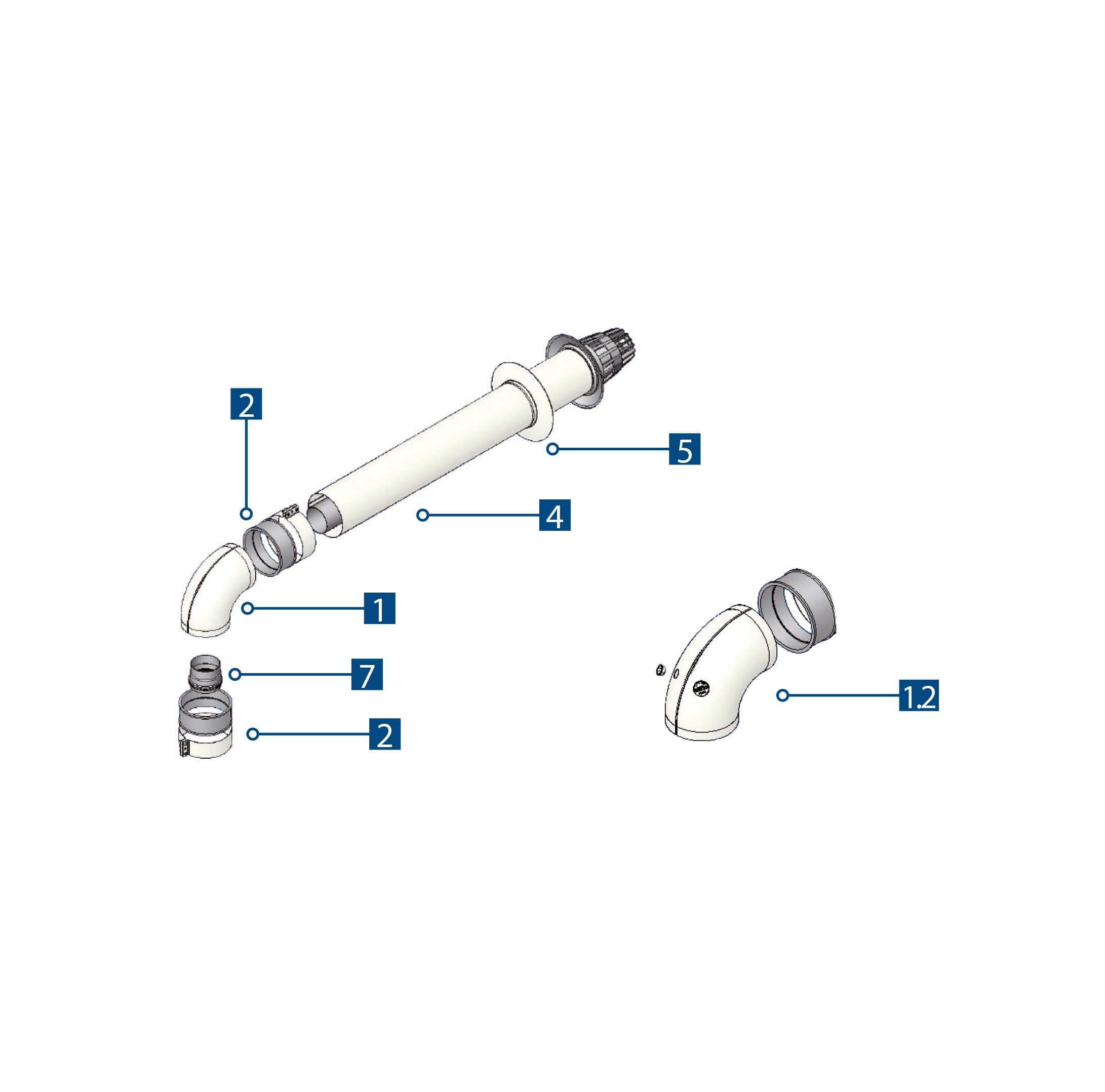 2

5

4

1

7

2

1.2