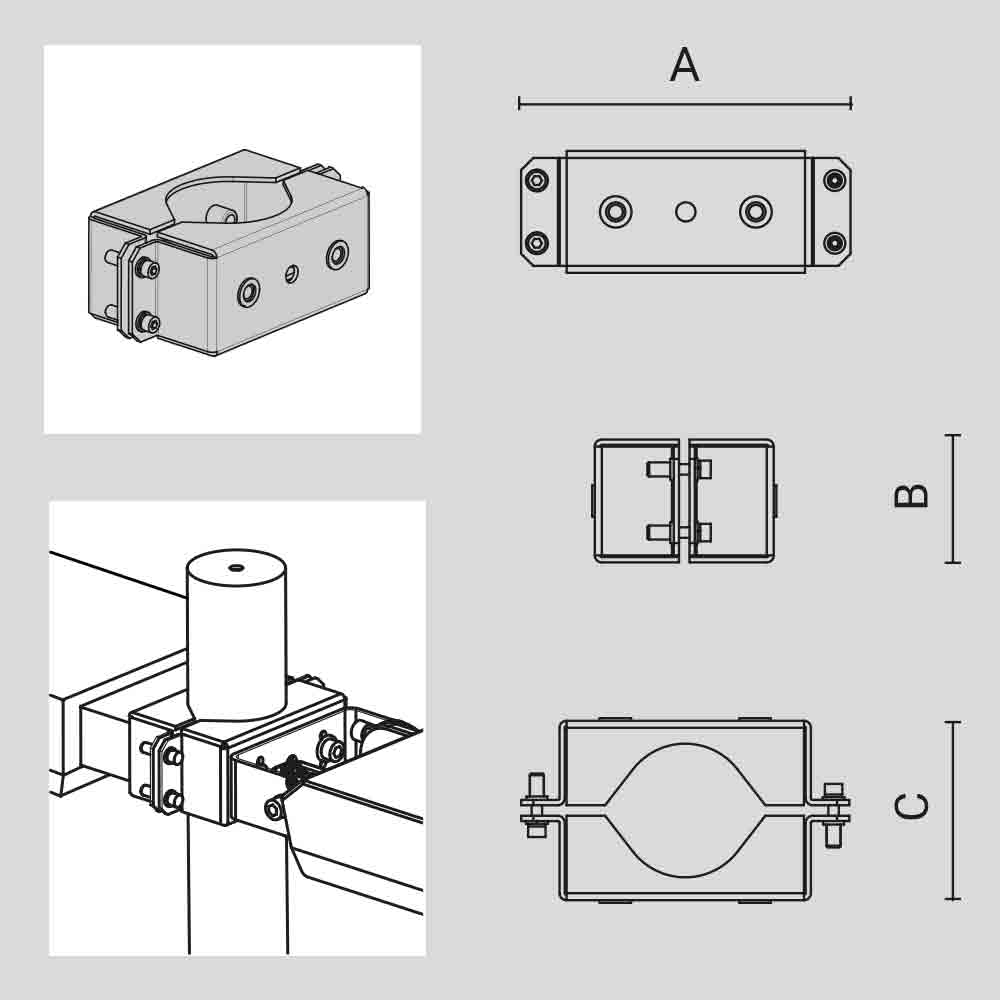 A

B

C