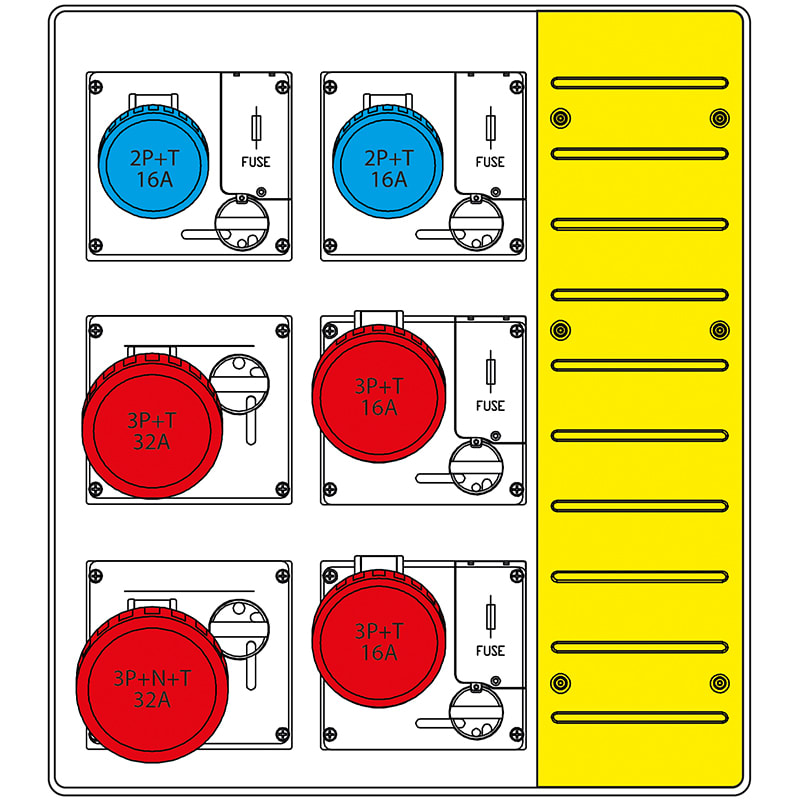 2P+T
16A

FUSE

2P+T
16A

FUSE

3P+T
32A

3P+T
16A

FUSE

3P+N+T
32A

3P+T
16A

FUSE