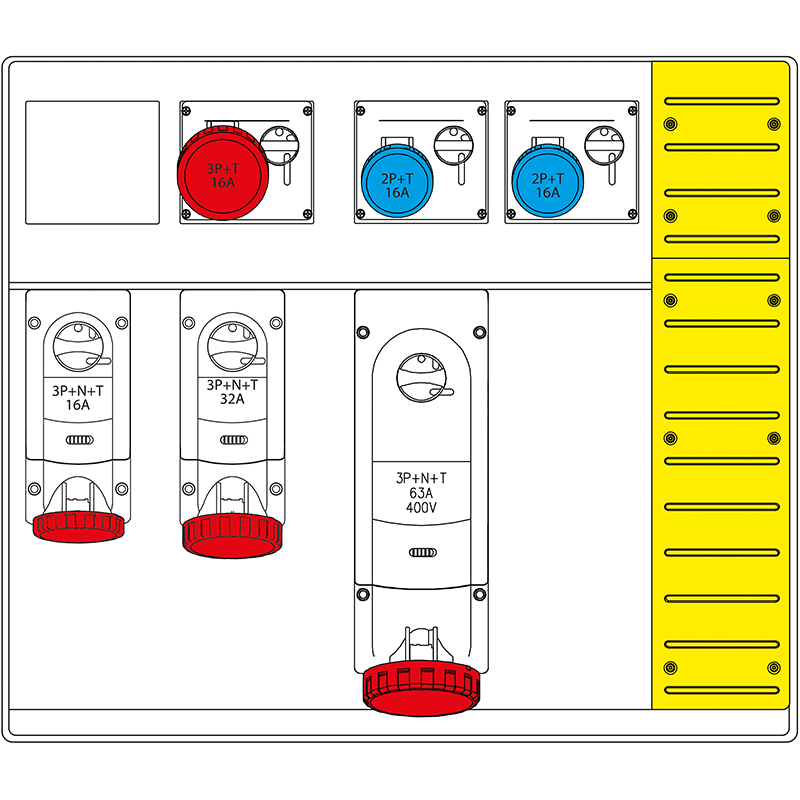 3P+T
16A

2P+T
16A

2P+T
16A

3P+N+T
16A

3P+N+T
32A

3P+N+T
63A
400V