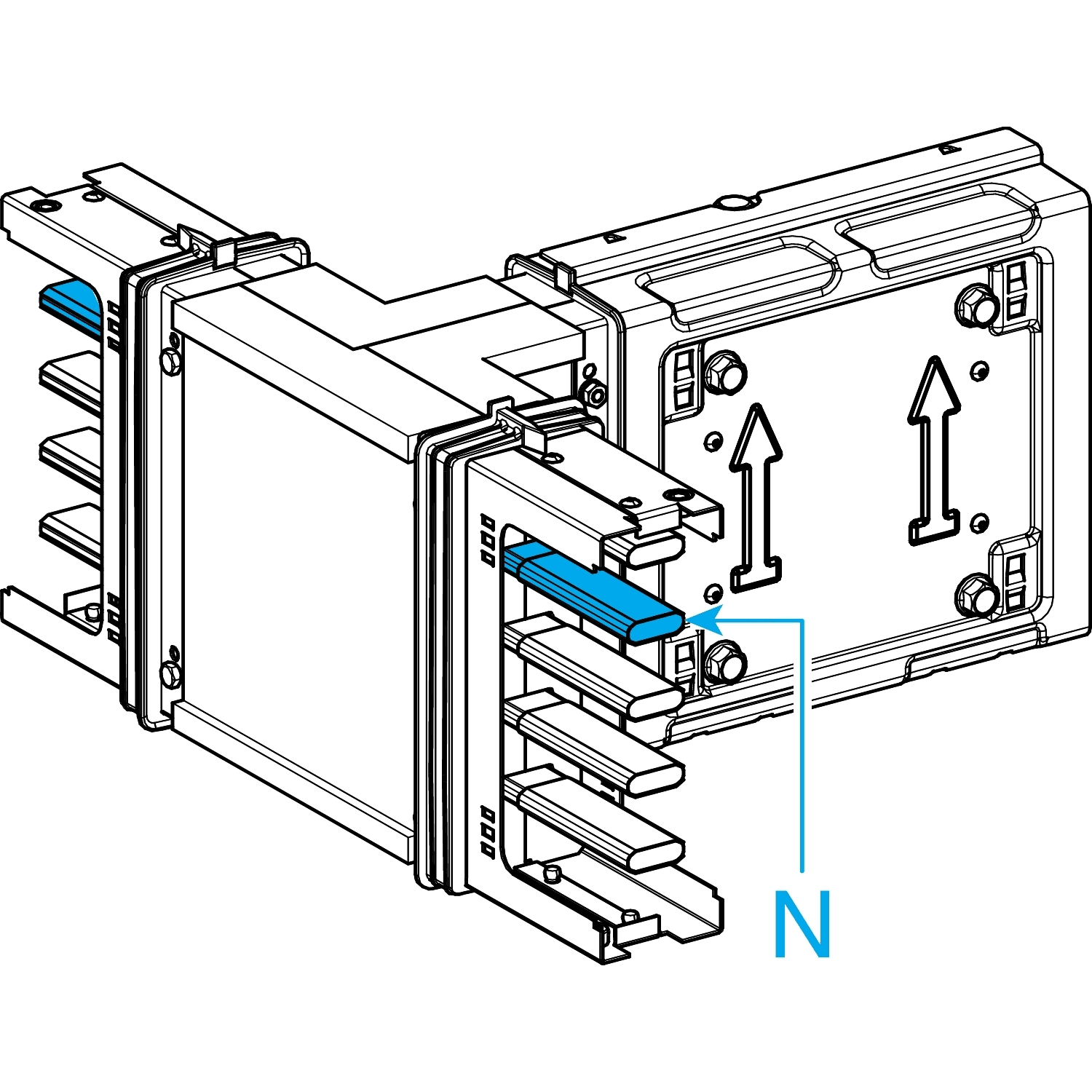 N