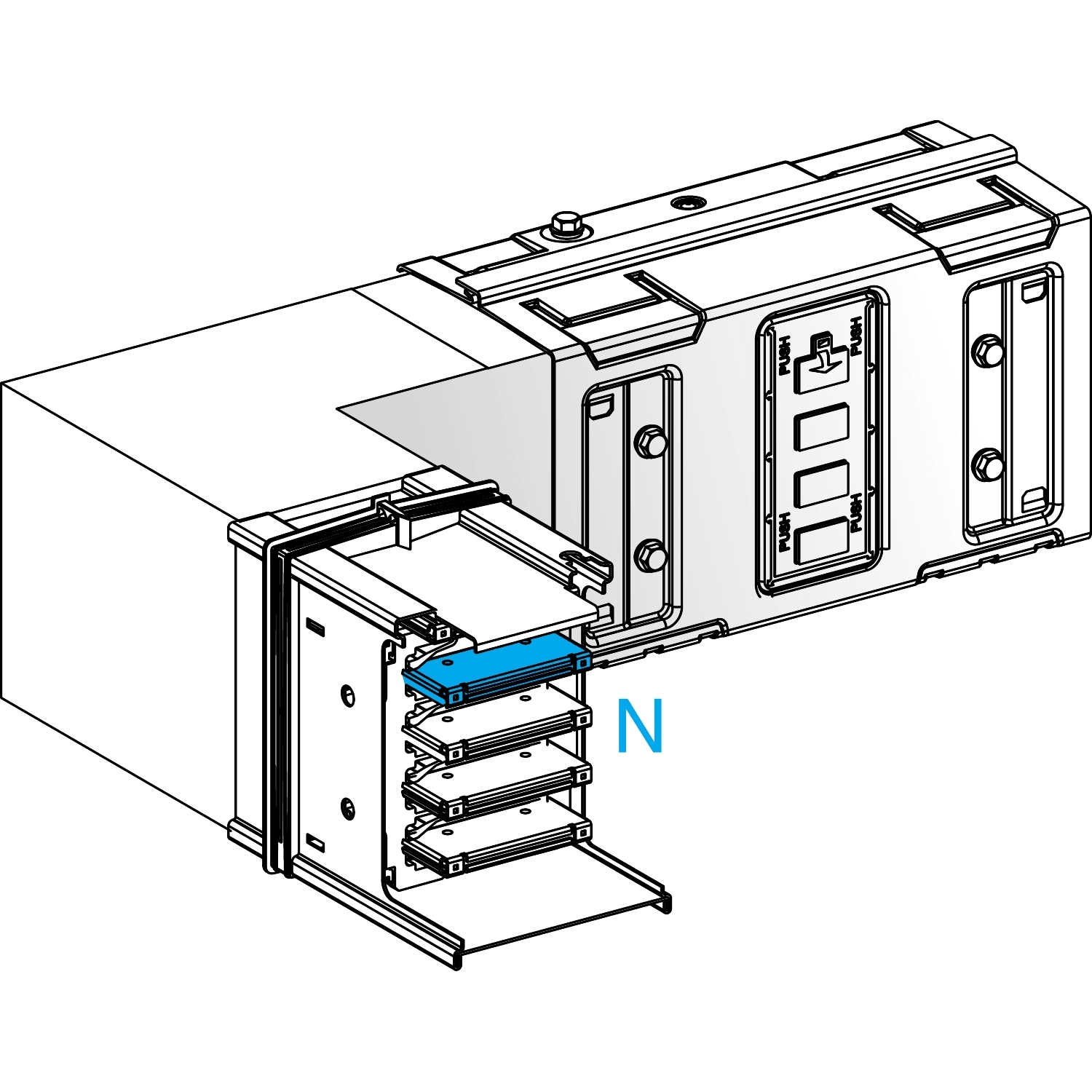 PUSH
PUSH
PUSH
PUSH
N