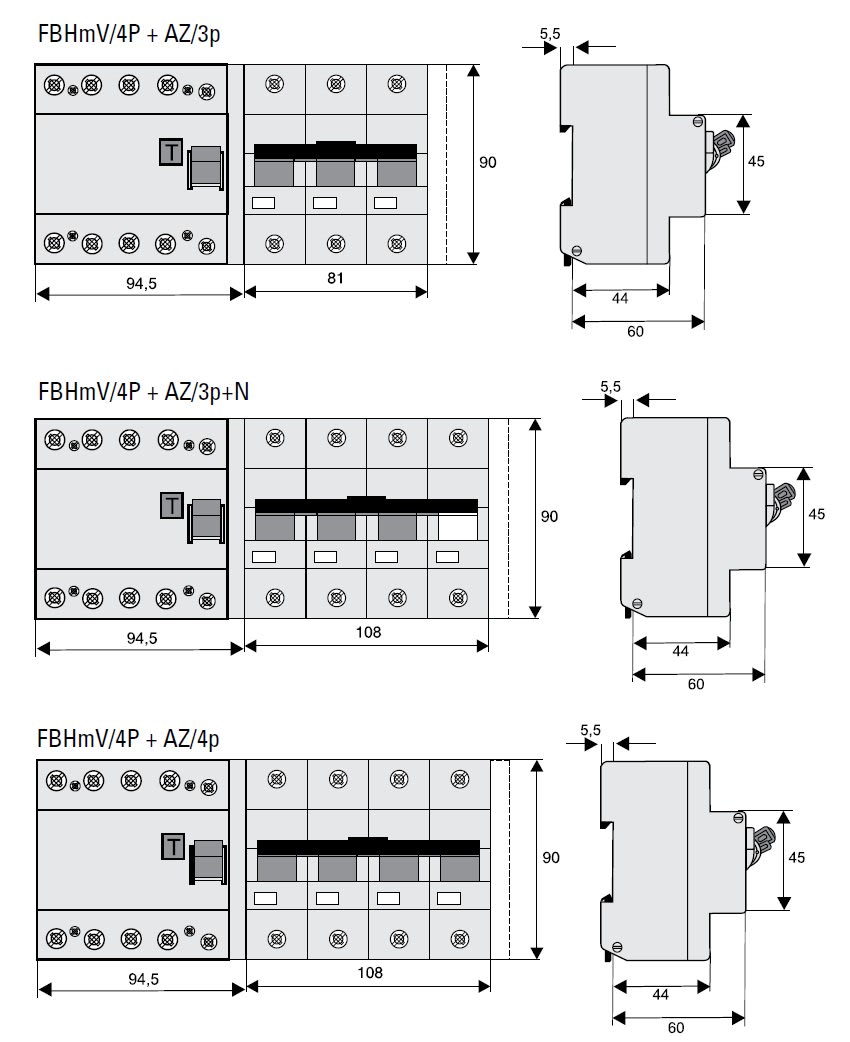 FBHmV/4P + AZ/3p

T

90

94,5

81

5,5

45

44

60

FBHmV/4P + AZ/3p+N

T

90

94,5

108

5,5

45

44

60

FBHmV/4P + AZ/4p

T

90

94,5

108

5,5

45

44

60