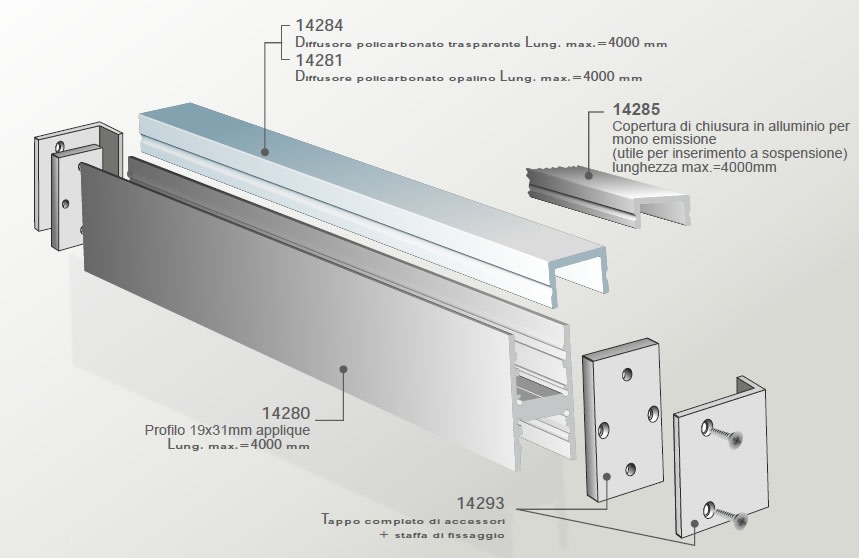 14284
Diffusore policarbonato trasparente Lung. max.=4000 mm
14281
Diffusore policarbonato opalino Lung. max.=4000 mm

14285
Copertura di chiusura in alluminio per mono emissione
(utile per inserimento a sospensione)
lunghezza max.=4000mm

14280
Profilo 19x31mm applique
Lung. max.=4000 mm

14293
Tappo completo di accessori
+ staffa di fissaggio