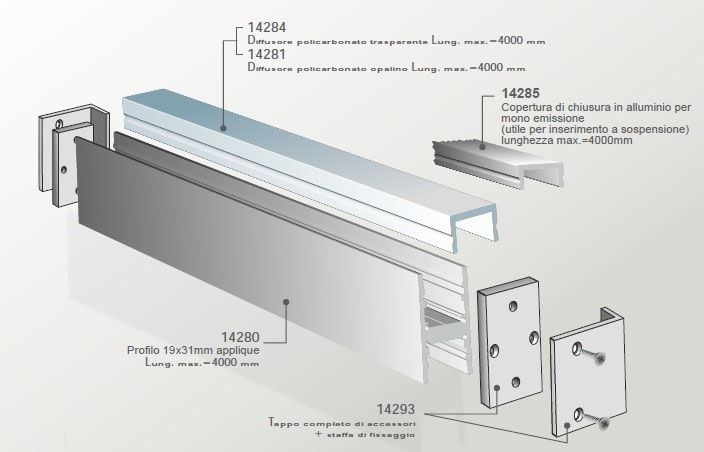 14284
Diffusore policarbonato trasparente Lung. max.=4000 mm
14281
Diffusore policarbonato opalino Lung. max.=4000 mm

14285
Copertura di chiusura in alluminio per mono emissione
(utile per inserimento a sospensione)
lunghezza max.=4000mm

14280
Profilo 19x31mm applique
Lung. max.=4000 mm

14293
Tappo completo di accessori
+ staffa di fissaggio