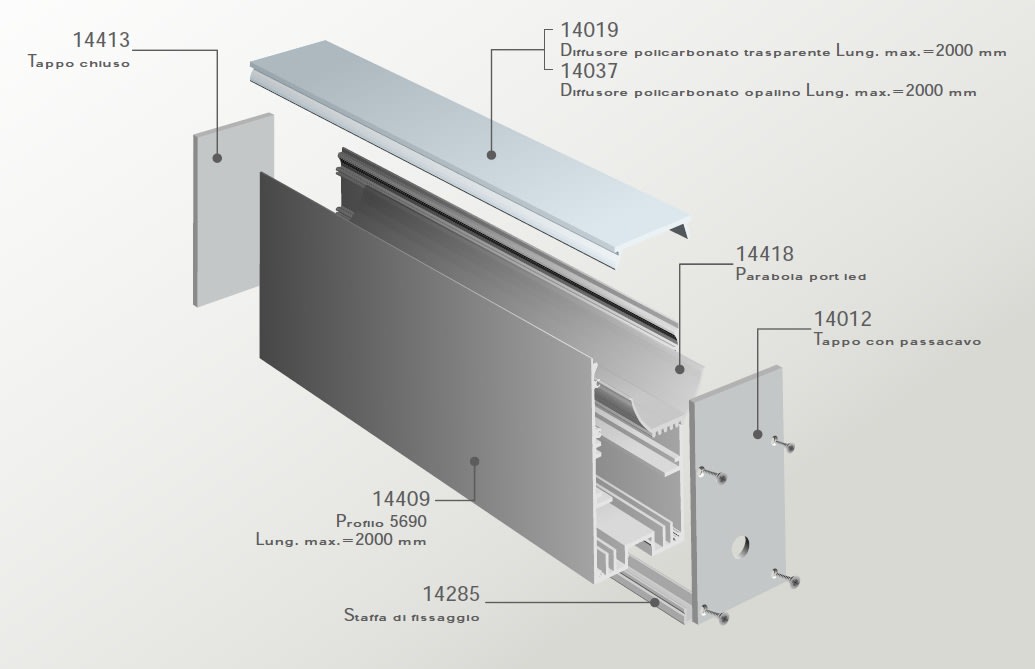 14413
Tappo chiuso

14019
Diffusore policarbonato trasparente Lung. max.=2000 mm
14037
Diffusore policarbonato opalino Lung. max.=2000 mm

14418
Parabola port led

14012
Tappo con passacavo

14409
Profilo 5690
Lung. max.=2000 mm

14285
Staffa di fissaggio