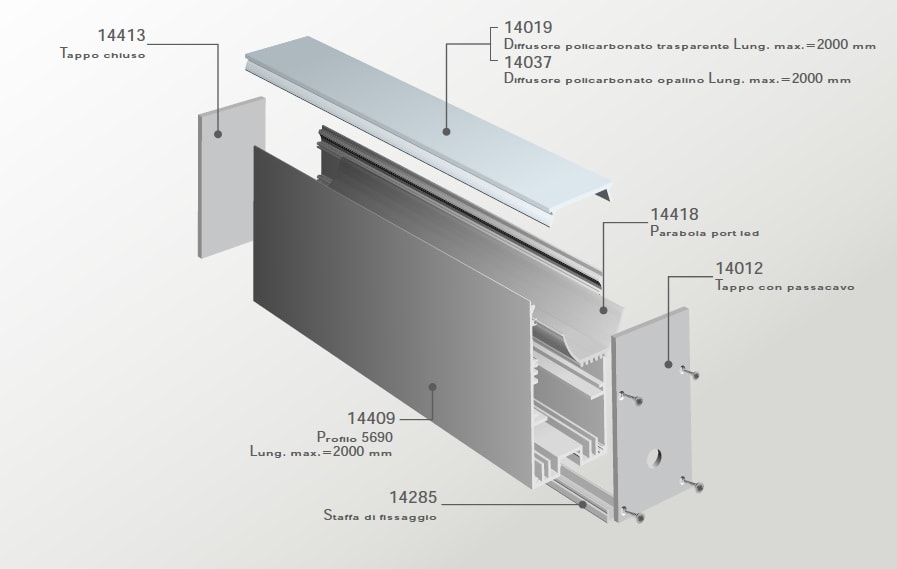 14413
Tappo chiuso

14019
Diffusore policarbonato trasparente Lung. max.=2000 mm

14037
Diffusore policarbonato opalino Lung. max.=2000 mm

14418
Parabola port led

14012
Tappo con passacavo

14409
Profilo 5690
Lung. max.=2000 mm

14285
Staffa di fissaggio