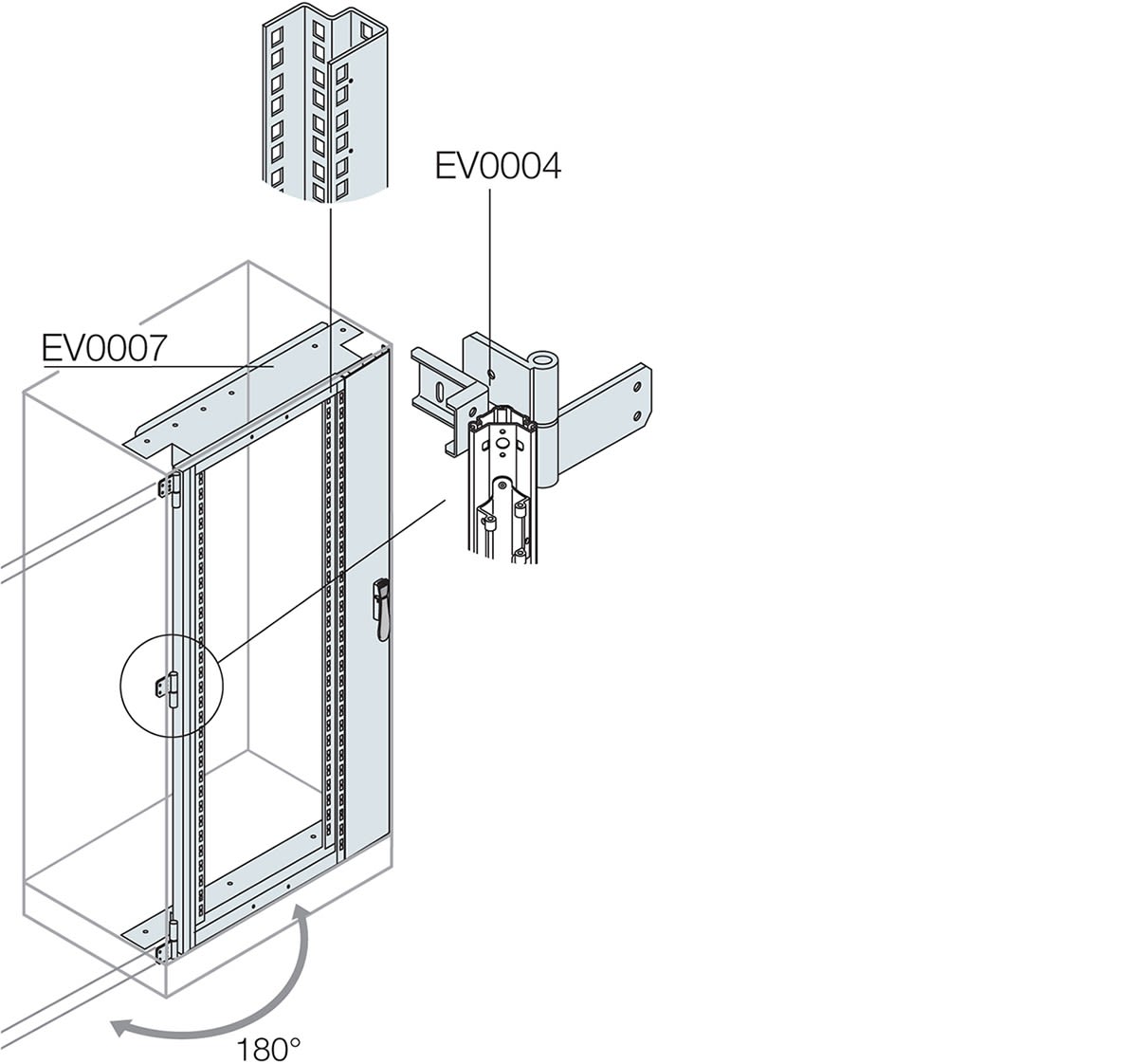 EV0004

EV0007

180°