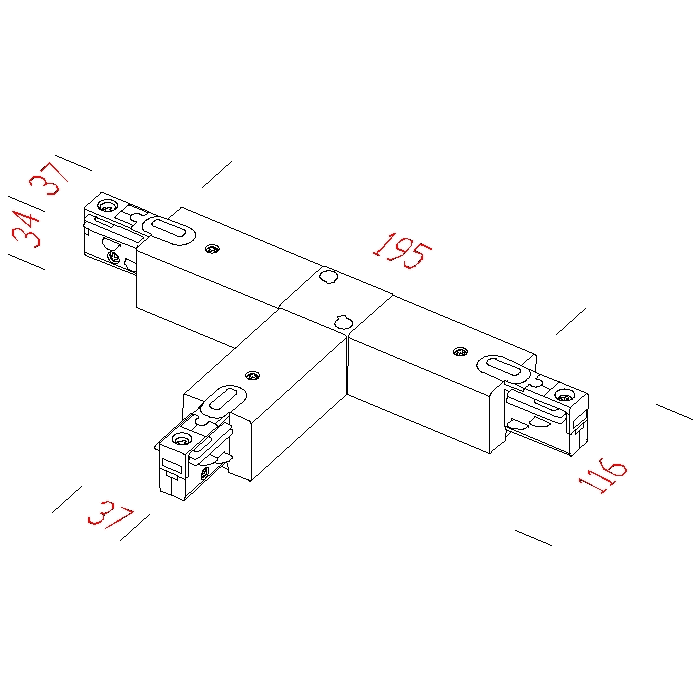 37
34
195
116
37