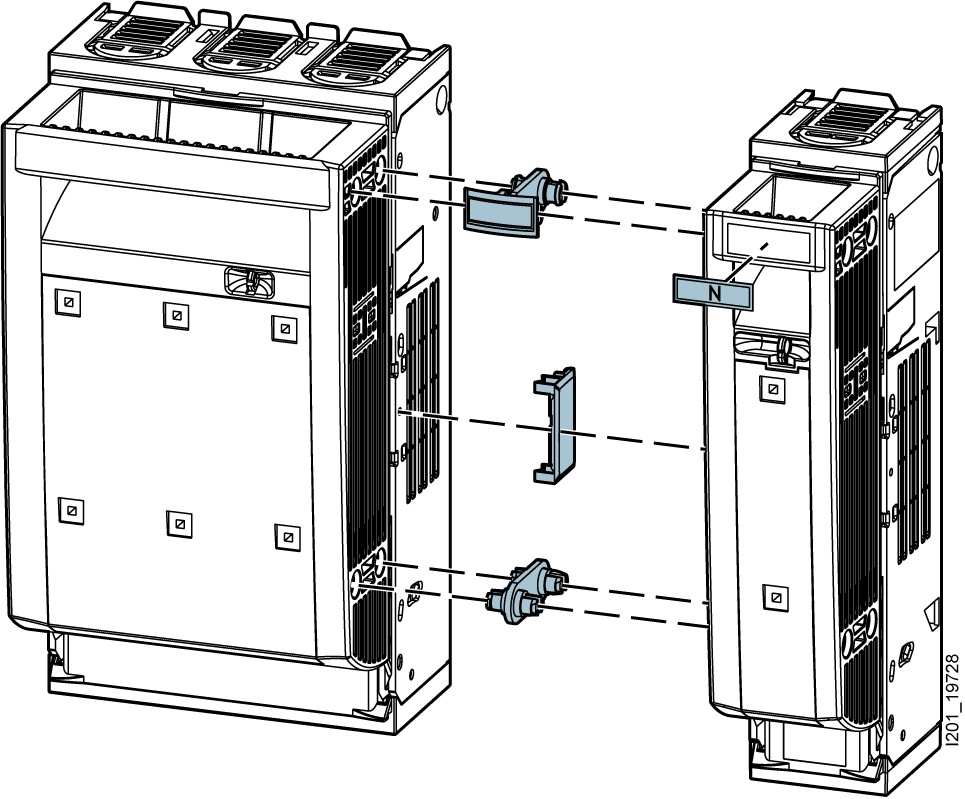 N

I201_19728