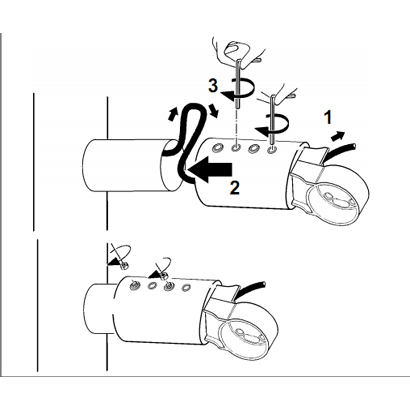 3
1
2