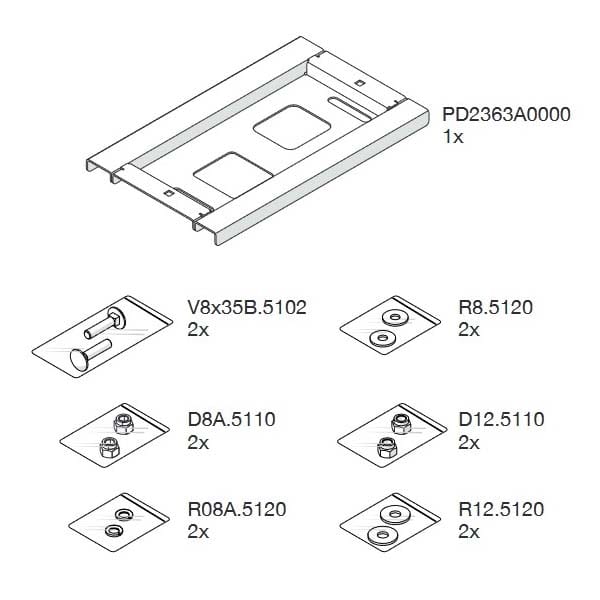 PD2363A0000
1x

V8x35B.5102
2x

R8.5120
2x

D8A.5110
2x

D12.5110
2x

R08A.5120
2x

R12.5120
2x