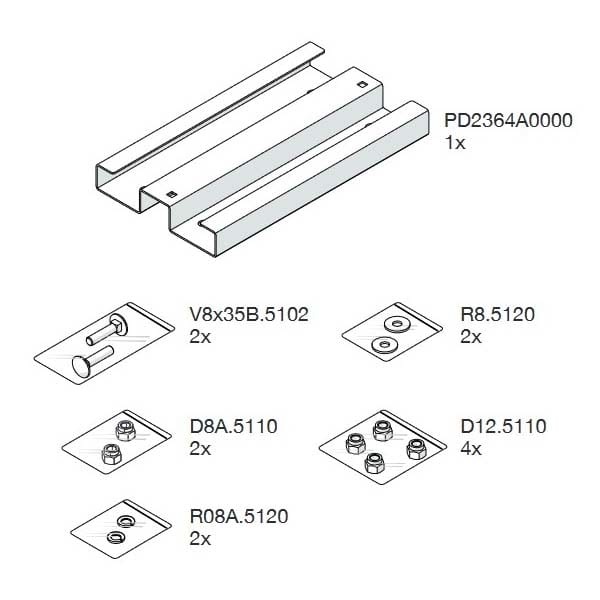 PD2364A0000
1x

V8x35B.5102
2x

R8.5120
2x

D8A.5110
2x

D12.5110
4x

R08A.5120
2x