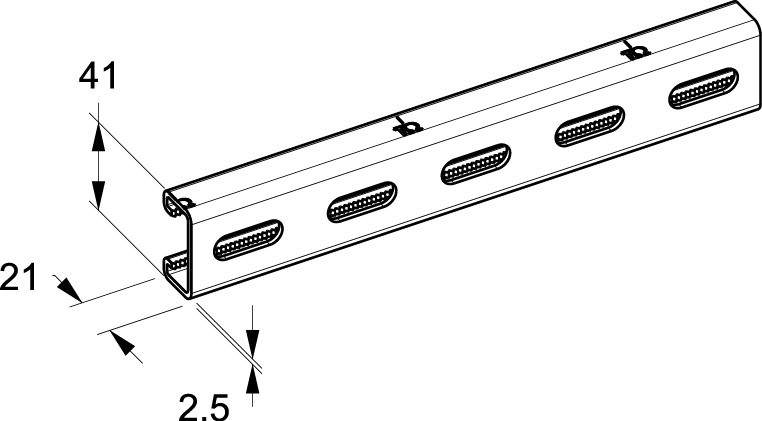 41

21

2.5