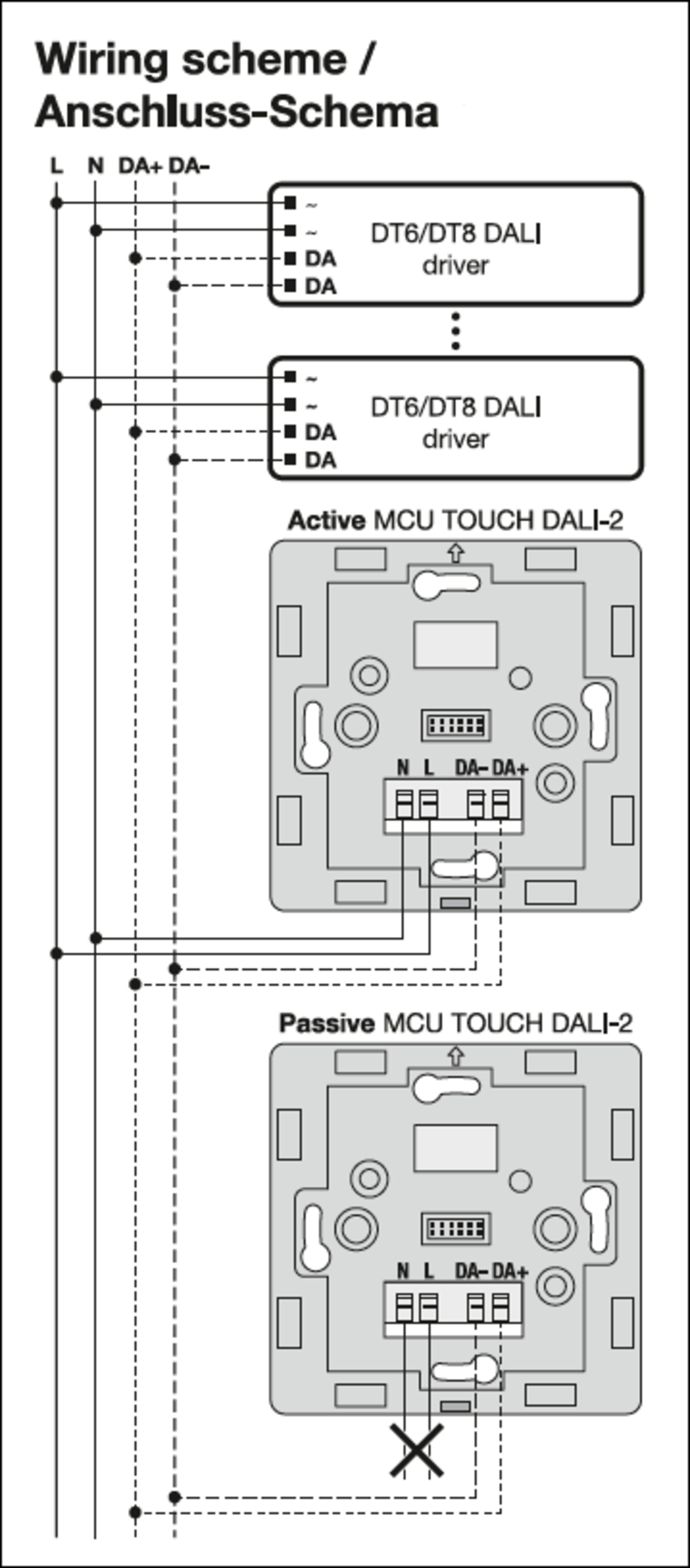 Wiring scheme /
Anschluss-Schema

L N DA+ DA-

~
~
DA
DA
DT6/DT8 DALI driver

~
~
DA
DA
DT6/DT8 DALI driver

Active MCU TOUCH DALI-2

N L DA- DA+

Passive MCU TOUCH DALI-2

N L DA- DA+