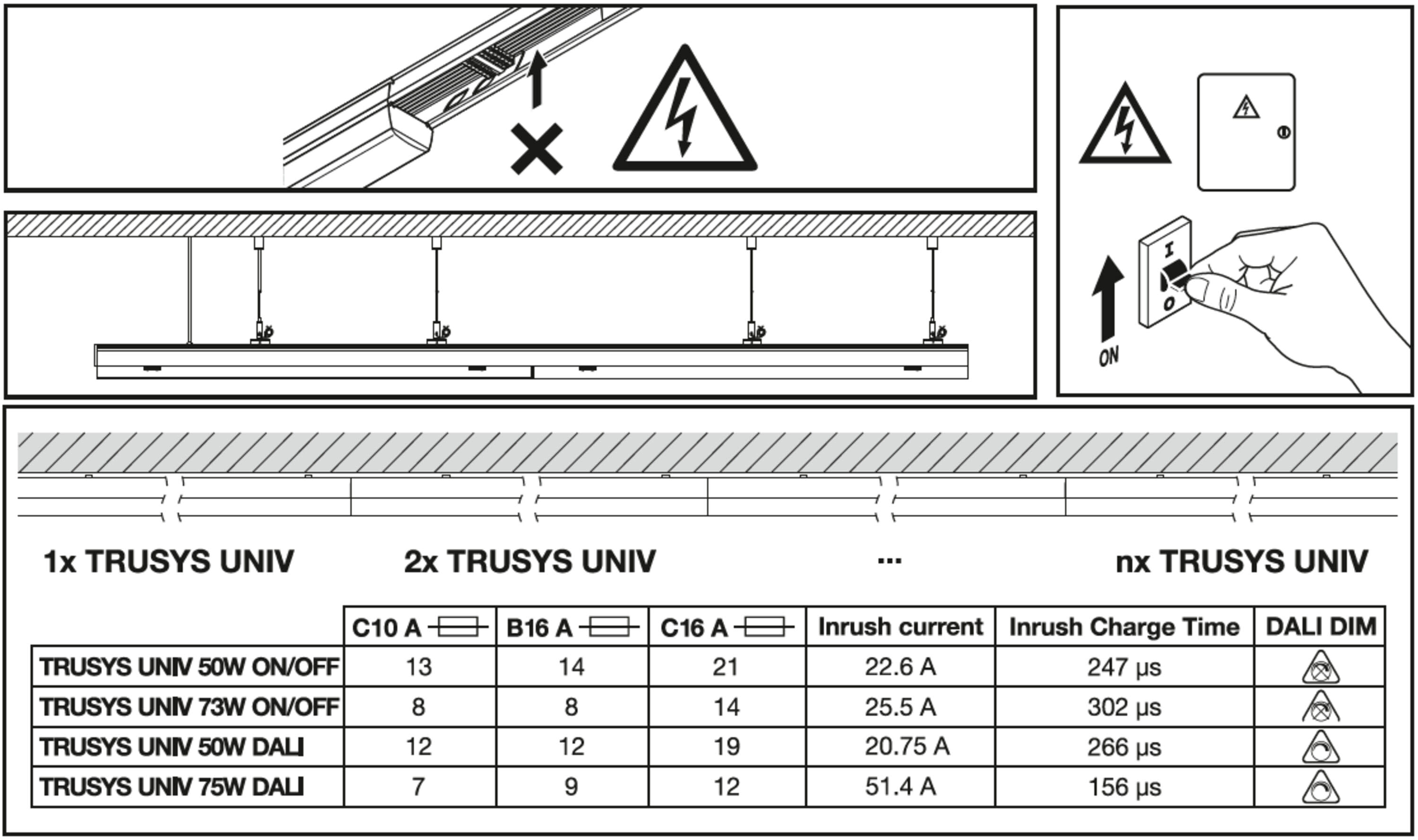 I

O

ON

1x TRUSYS UNIV

2x TRUSYS UNIV

...

nx TRUSYS UNIV

| | C10 A | B16 A | C16 A | Inrush current | Inrush Charge Time | DALI DIM |
|---|---|---|---|---|---|---|
| TRUSYS UNIV 50W ON/OFF | 13 | 14 | 21 | 22.6 A | 247 μs | |
| TRUSYS UNIV 73W ON/OFF | 8 | 8 | 14 | 25.5 A | 302 μs | |
| TRUSYS UNIV 50W DALI | 12 | 12 | 19 | 20.75 A | 266 μs | |
| TRUSYS UNIV 75W DALI | 7 | 9 | 12 | 51.4 A | 156 μs | |