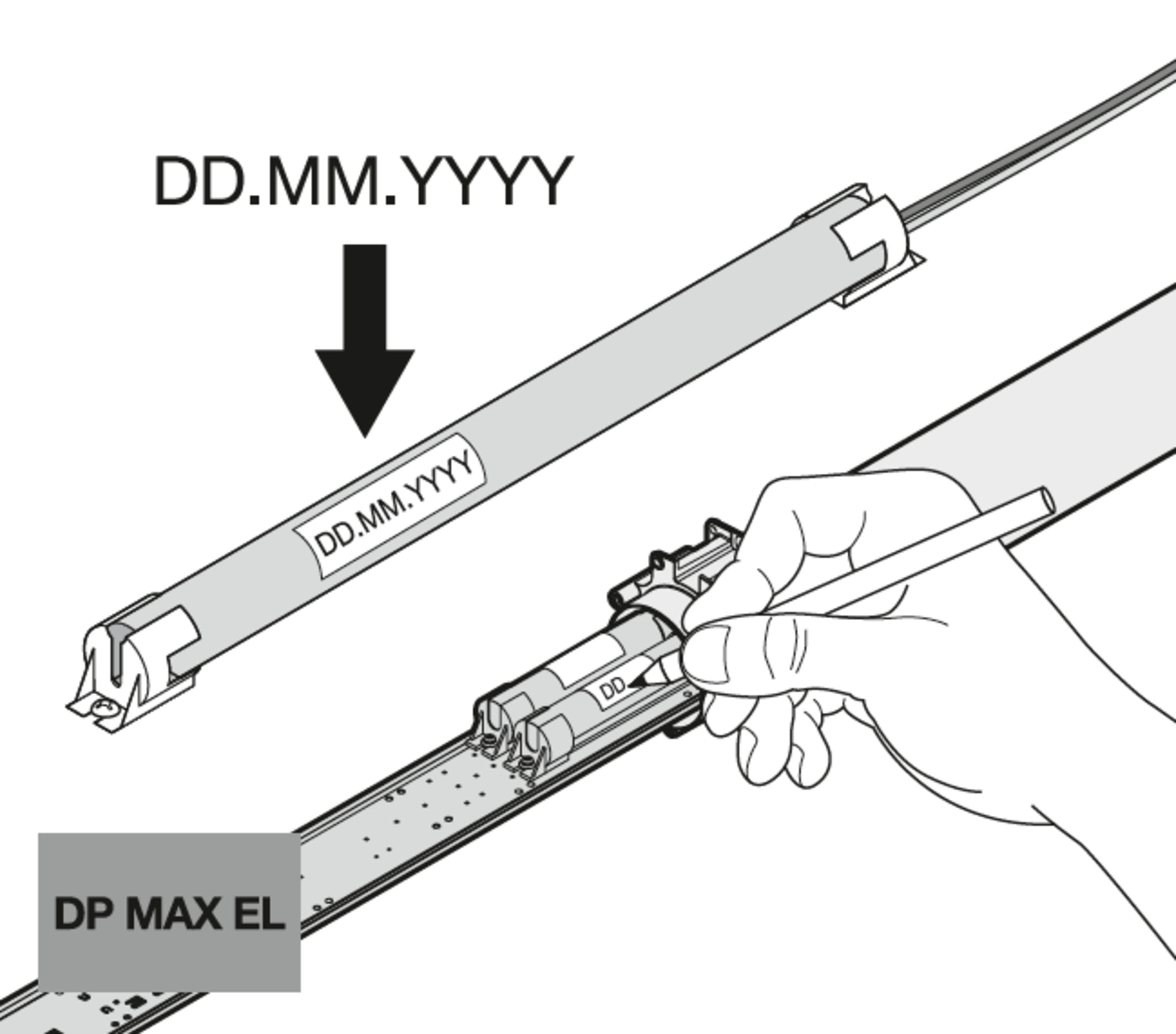 DD.MM.YYYY

DD.MM.YYYY

DD

DP MAX EL