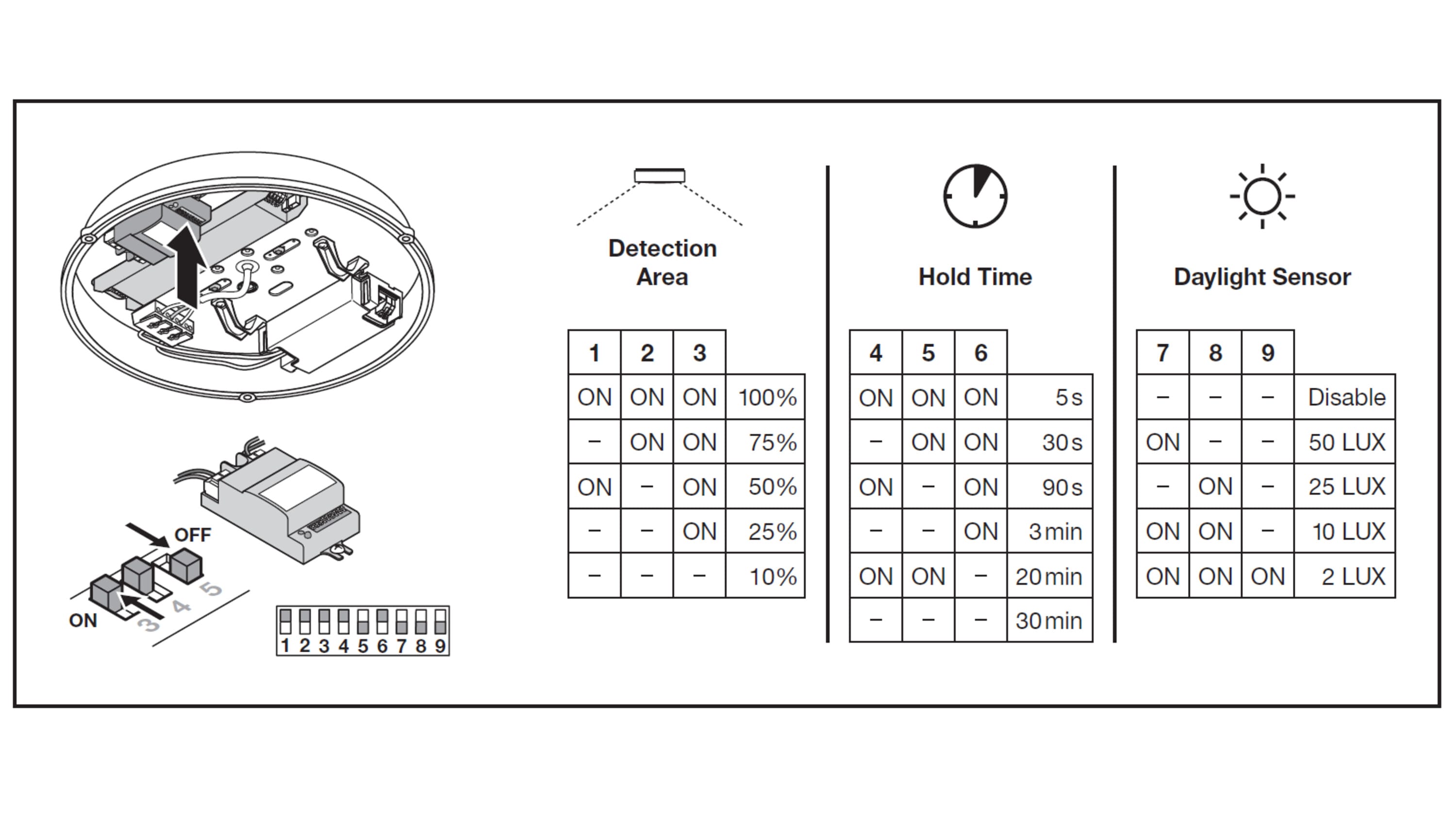 OFF

ON

3 4 5

1 2 3 4 5 6 7 8 9

Detection Area

| 1 | 2 | 3 | |
|---|---|---|---|
| ON | ON | ON | 100% |
| – | ON | ON | 75% |
| ON | – | ON | 50% |
| – | – | ON | 25% |
| – | – | – | 10% |

Hold Time

| 4 | 5 | 6 | |
|---|---|---|---|
| ON | ON | ON | 5 s |
| – | ON | ON | 30 s |
| ON | – | ON | 90 s |
| – | – | ON | 3 min |
| ON | ON | – | 20 min |
| – | – | – | 30 min |

Daylight Sensor

| 7 | 8 | 9 | |
|---|---|---|---|
| – | – | – | Disable |
| ON | – | – | 50 LUX |
| – | ON | – | 25 LUX |
| ON | ON | – | 10 LUX |
| ON | ON | ON | 2 LUX |