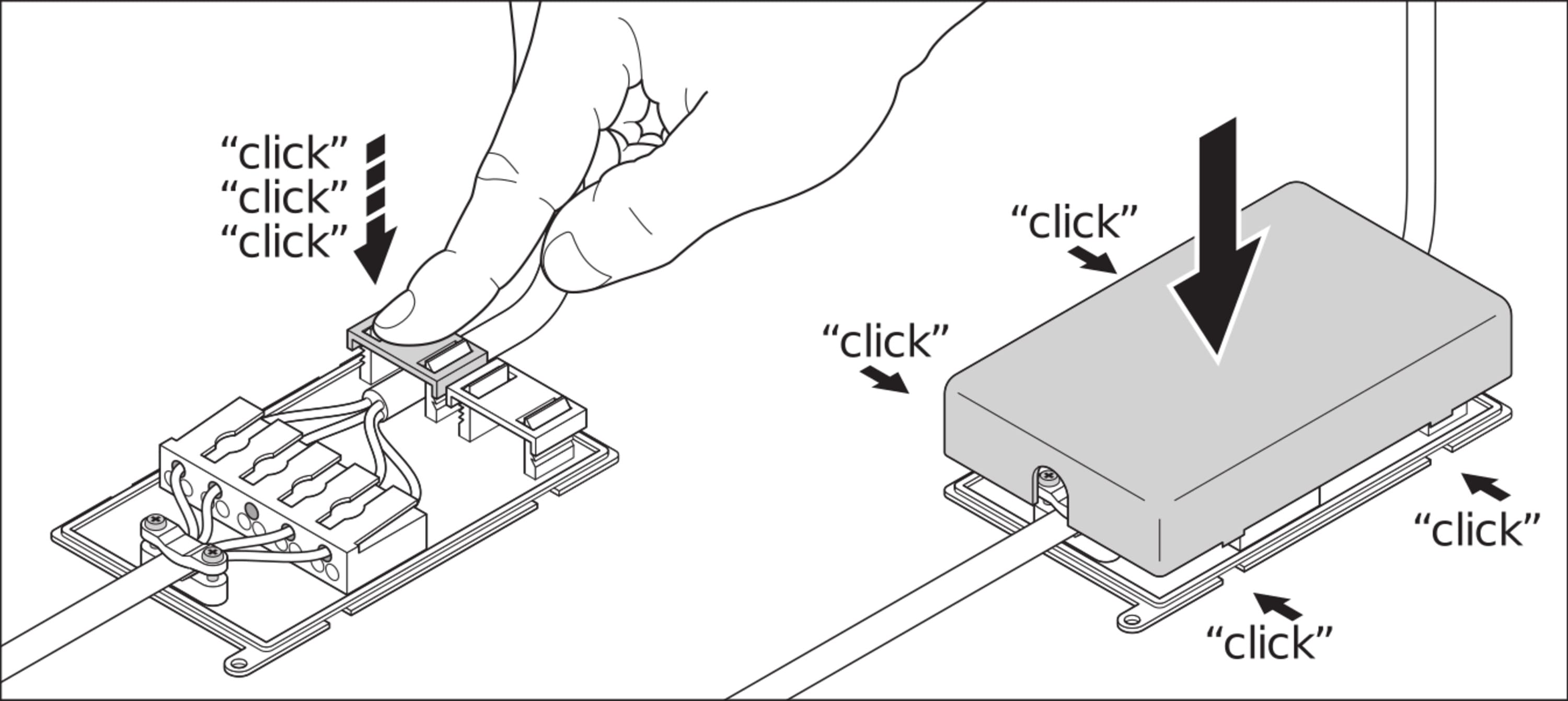 “click”
“click”
“click”

“click”

“click”

“click”

“click”