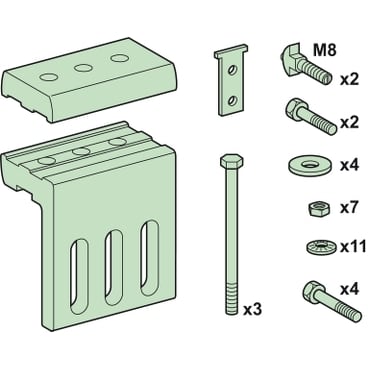 M8

x2

x2

x4

x7

x11

x4

x3