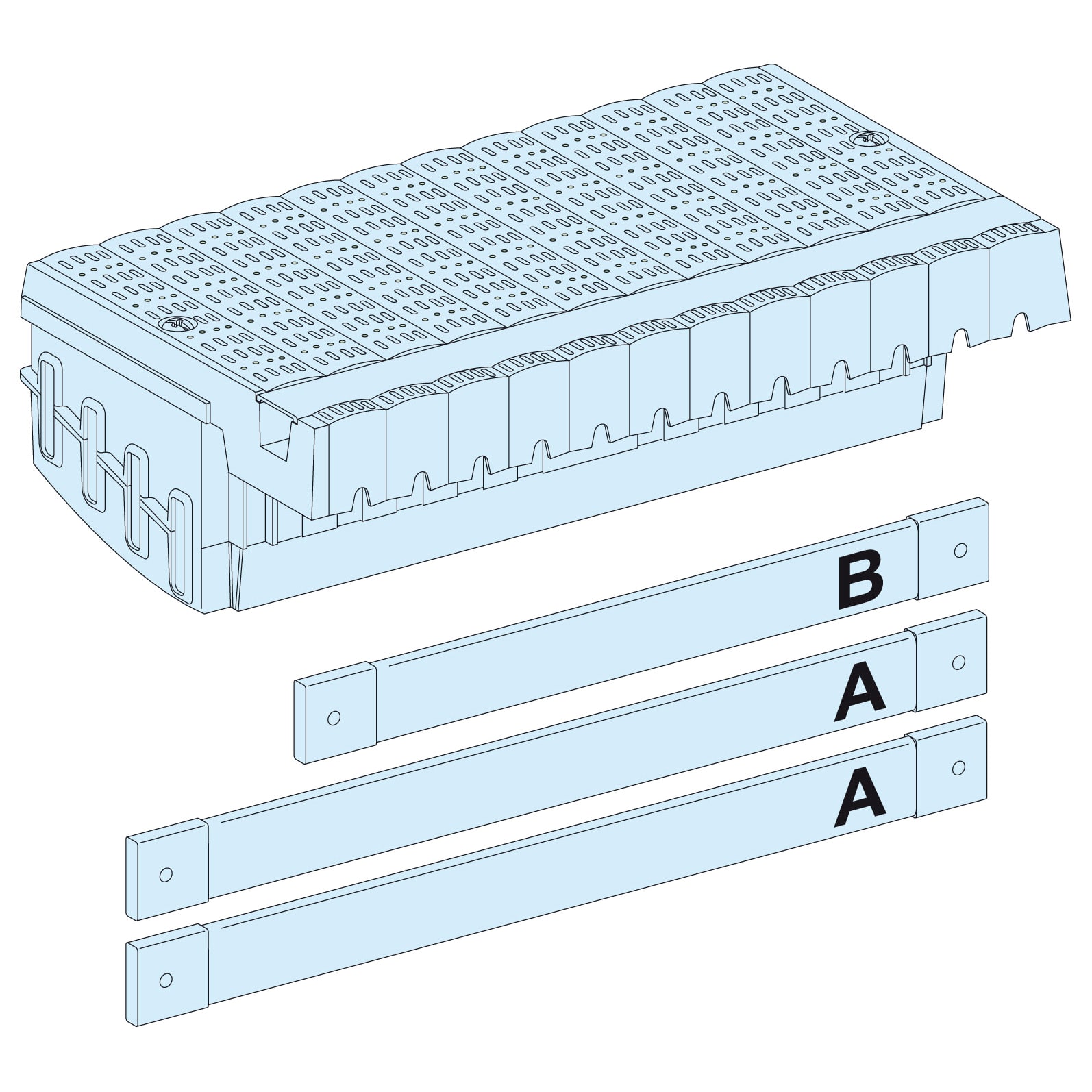 B

A

A