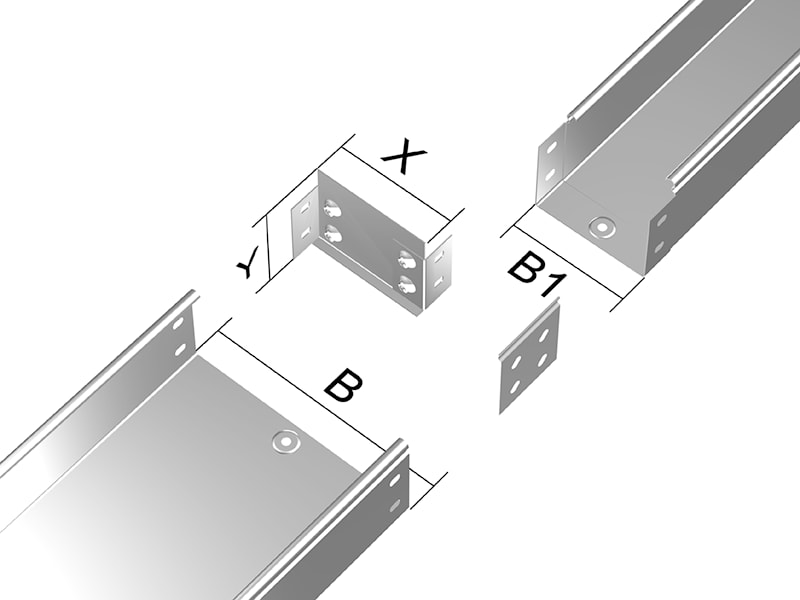 X
Y
B1
B